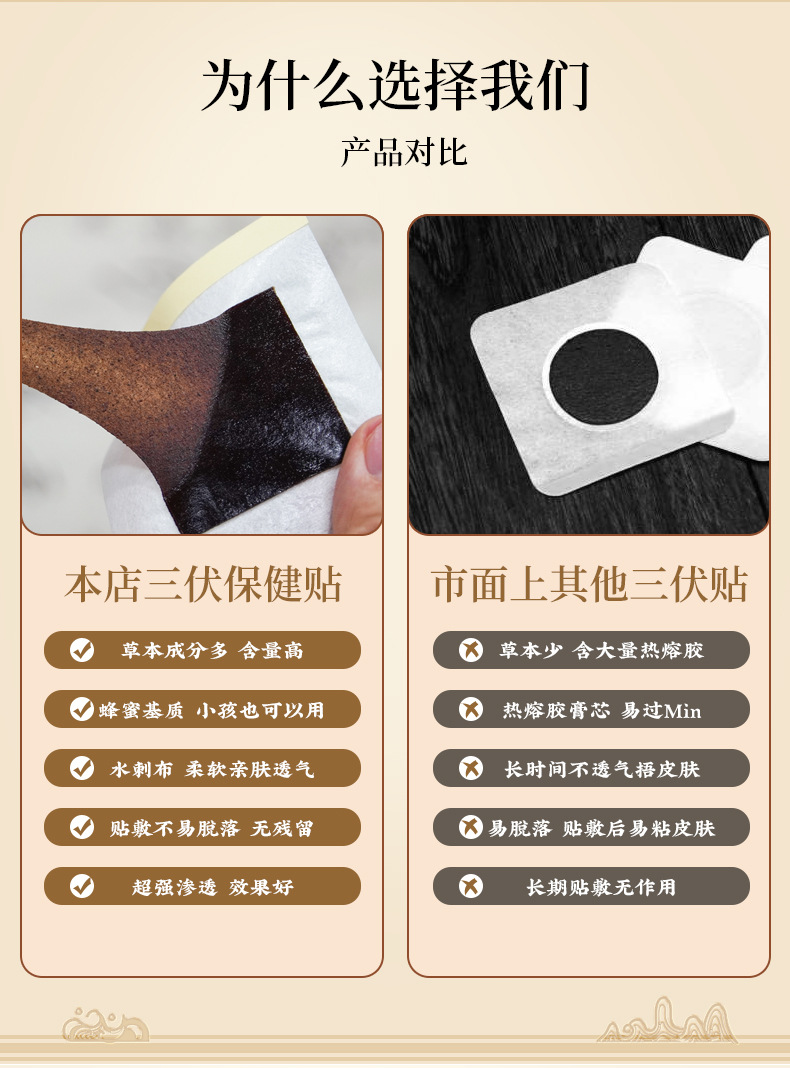 为什么选择我们

产品对比

本店三伏保健贴

草本成分多 含量高

蜂蜜基质 小孩也可以用

水刺布 柔软亲肤透气

贴敷不易脱落 无残留

超强渗透 效果好

市面上其他三伏贴

草本少 含大量热熔胶

热熔胶膏芯 易过Min

长时间不透气捂皮肤

易脱落 贴敷后易粘皮肤

长期贴敷无作用