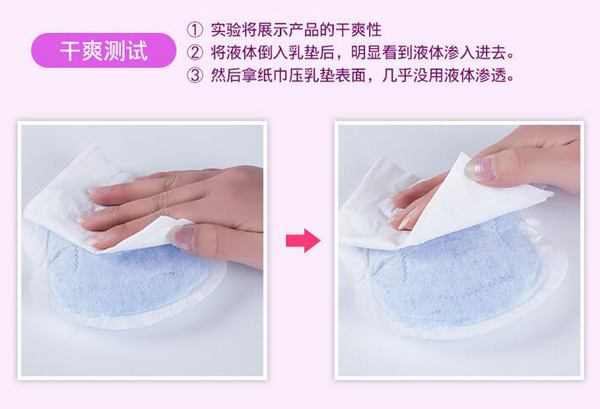 干爽测试

① 实验将展示产品的干爽性
② 将液体倒入乳垫后，明显看到液体渗入进去。
③ 然后拿纸巾压乳垫表面，几乎没用液体渗透。