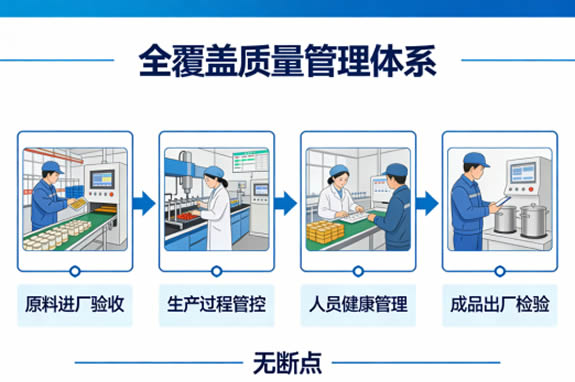 全覆盖质量管理体系

原料进厂验收

生产过程管控

人员健康管理

成品出厂检验

无断点