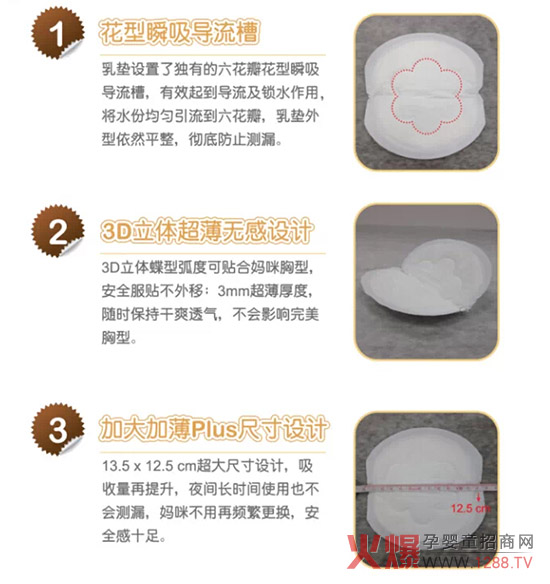 1

花型瞬吸导流槽

乳垫设置了独有的六花瓣花型瞬吸导流槽，有效起到导流及锁水作用，将水份均匀引流到六花瓣，乳垫外型依然平整，彻底防止测漏。

2

3D立体超薄无感设计

3D立体蝶型弧度可贴合妈咪胸型，安全服贴不外移：3mm超薄厚度，随时保持干爽透气，不会影响完美胸型。

3

加大加薄Plus尺寸设计

13.5 x 12.5 cm超大尺寸设计，吸收量再提升，夜间长时间使用也不会测漏，妈咪不用再频繁更换，安全感十足。

12.5 cm

火爆 孕婴童招商网 WWW.1288.TV